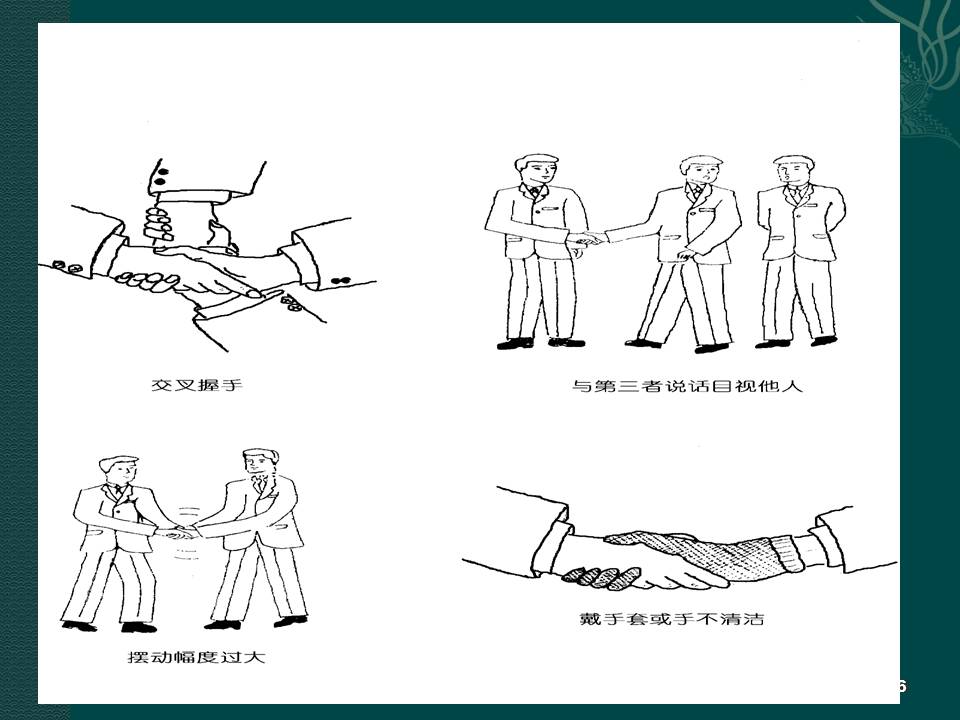 交叉握手

与第三者说话目视他人

摆动幅度过大

戴手套或手不清洁

6